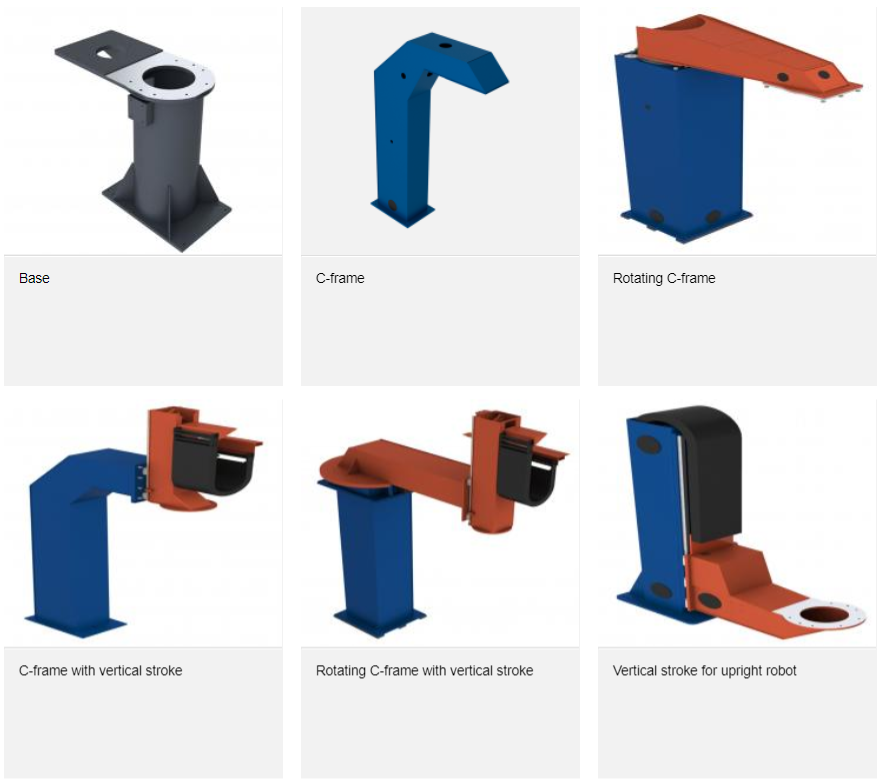 Base

C-frame

Rotating C-frame

C-frame with vertical stroke

Rotating C-frame with vertical stroke

Vertical stroke for upright robot